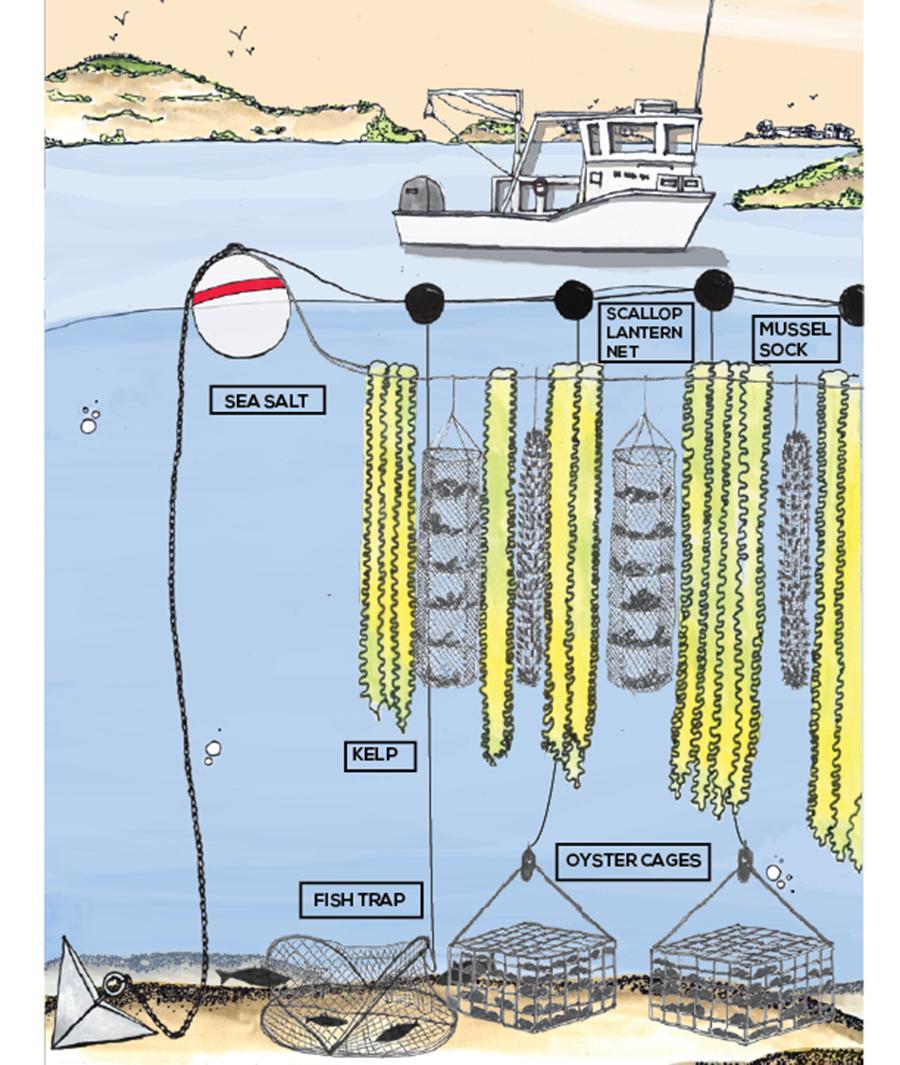 SCALLOP LANTERN NET

MUSSEL SOCK

SEA SALT

KELP

OYSTER CAGES

FISH TRAP