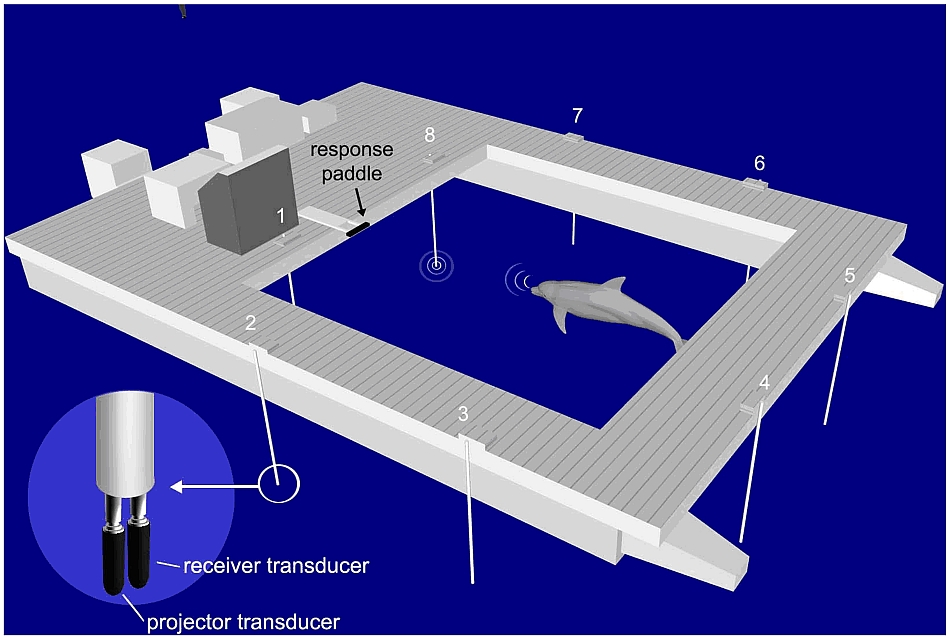 response paddle

8

7

6

1

5

2

4

3

receiver transducer

projector transducer