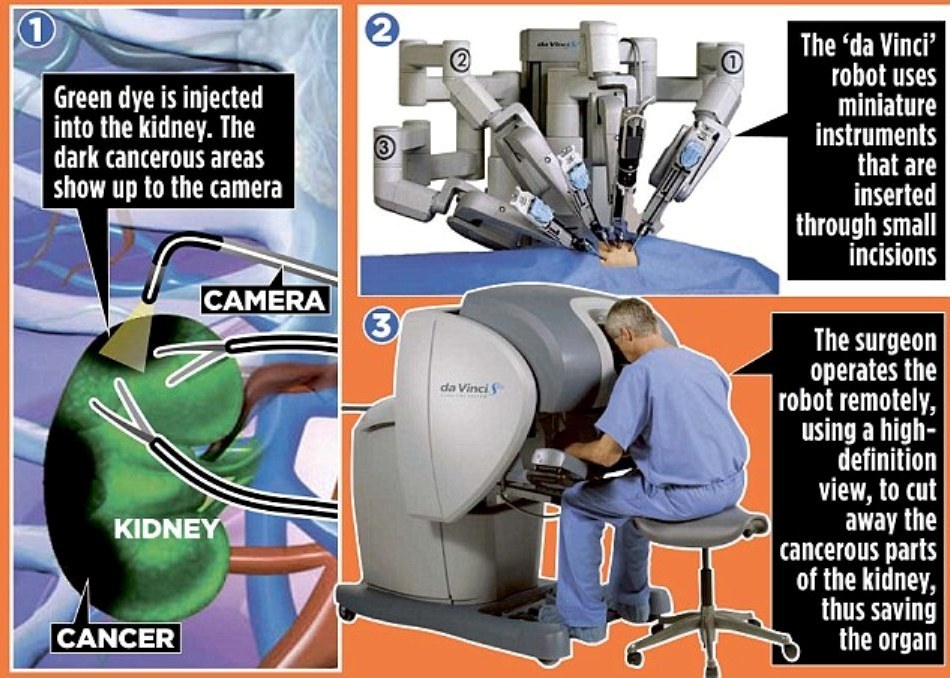 1

Green dye is injected into the kidney. The dark cancerous areas show up to the camera

CAMERA

KIDNEY

CANCER

2

da Vinci S

2

1

3

The 'da Vinci' robot uses miniature instruments that are inserted through small incisions

3

da Vinci S

The surgeon operates the robot remotely, using a high-definition view, to cut away the cancerous parts of the kidney, thus saving the organ