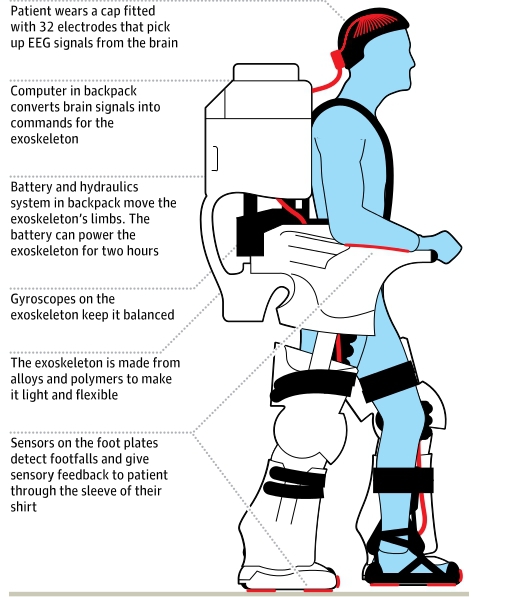 Patient wears a cap fitted with 32 electrodes that pick up EEG signals from the brain

Computer in backpack converts brain signals into commands for the exoskeleton

Battery and hydraulics system in backpack move the exoskeleton's limbs. The battery can power the exoskeleton for two hours

Gyroscopes on the exoskeleton keep it balanced

The exoskeleton is made from alloys and polymers to make it light and flexible

Sensors on the foot plates detect footfalls and give sensory feedback to patient through the sleeve of their shirt