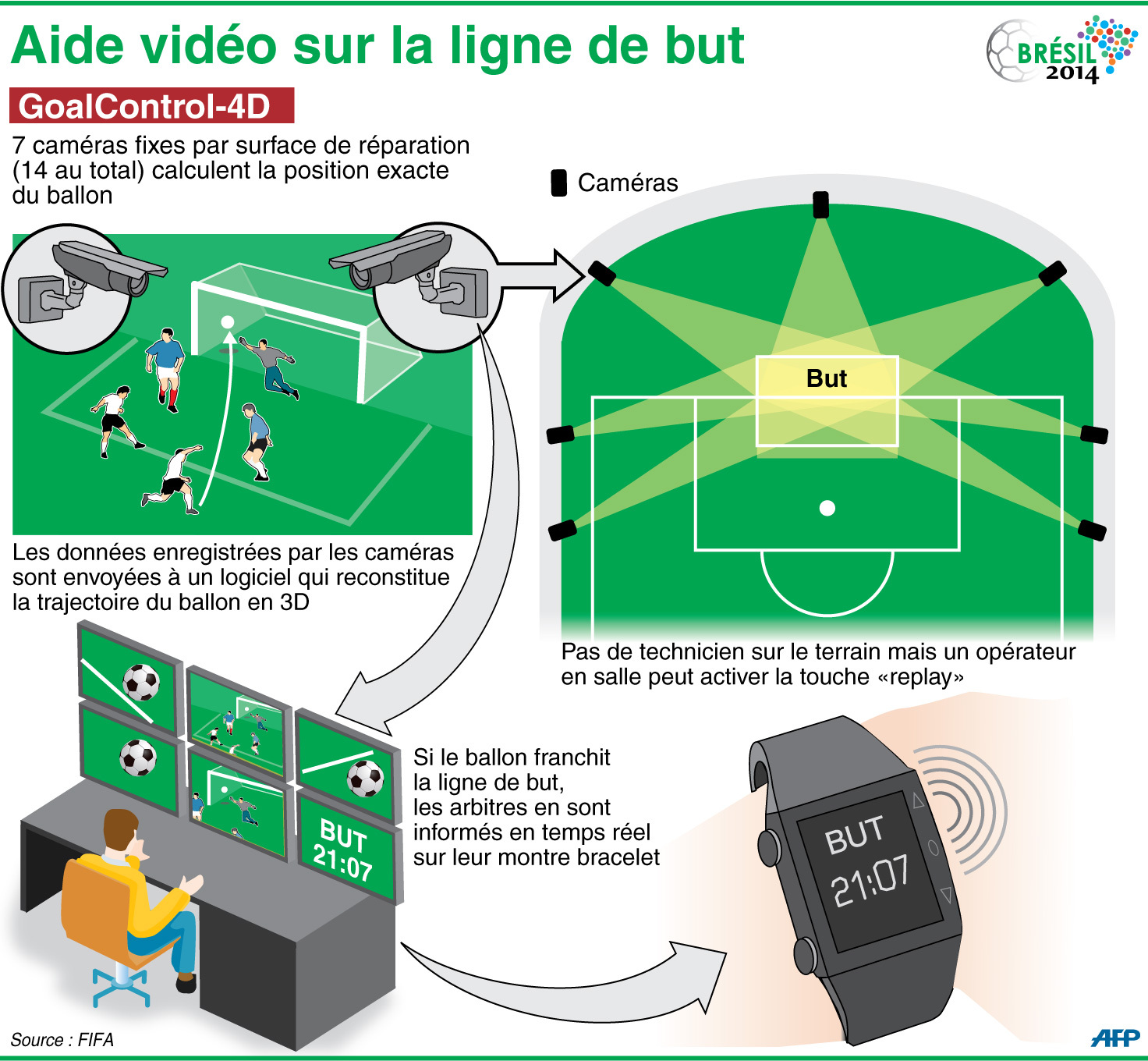 Aide vidéo sur la ligne de but

BRÉSIL 2014

GoalControl-4D

7 caméras fixes par surface de réparation (14 au total) calculent la position exacte du ballon

Caméras

But

Les données enregistrées par les caméras sont envoyées à un logiciel qui reconstitue la trajectoire du ballon en 3D

Pas de technicien sur le terrain mais un opérateur en salle peut activer la touche «replay»

BUT 21:07

Si le ballon franchit la ligne de but, les arbitres en sont informés en temps réel sur leur montre bracelet

BUT 21:07

Source : FIFA

AFP