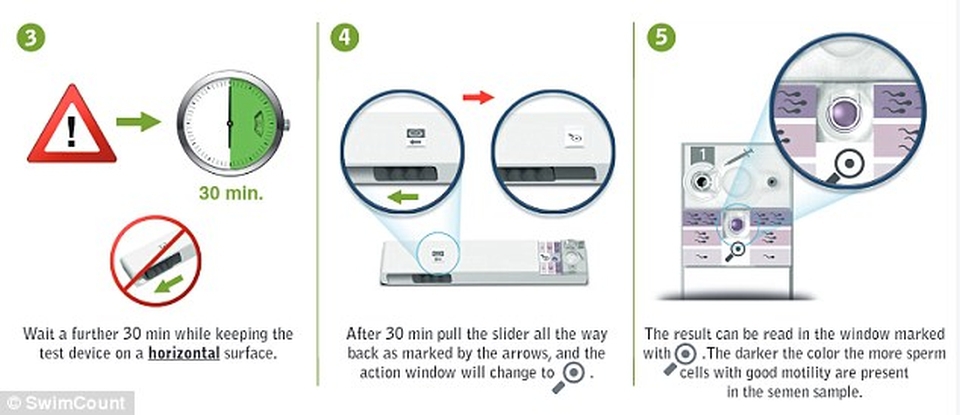 3

!

30 min.

Wait a further 30 min while keeping the test device on a horizontal surface.

4

After 30 min pull the slider all the way back as marked by the arrows, and the action window will change to .

5

1

The result can be read in the window marked with .The darker the color the more sperm cells with good motility are present in the semen sample.

© SwimCount