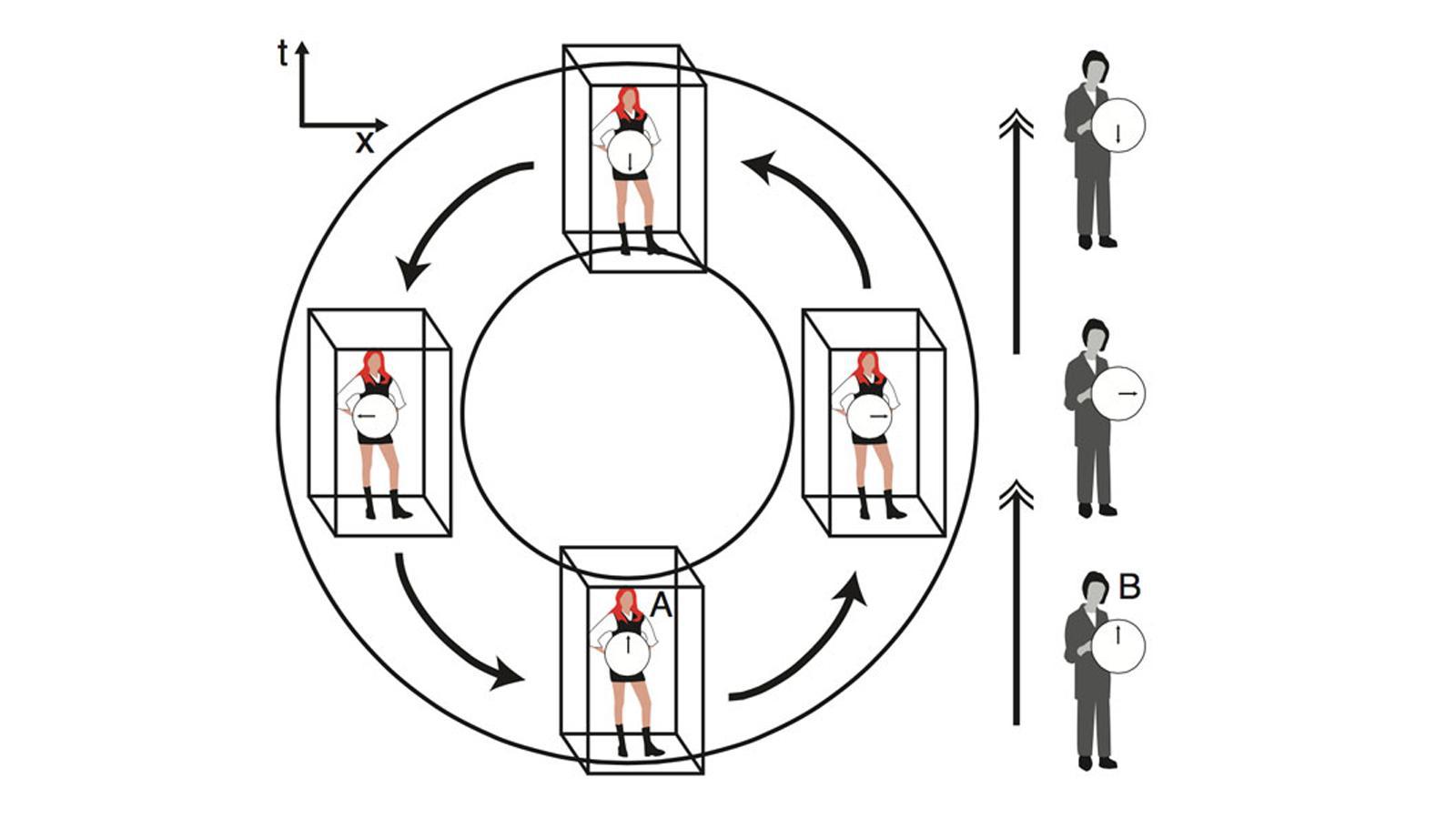 t
x
A
B